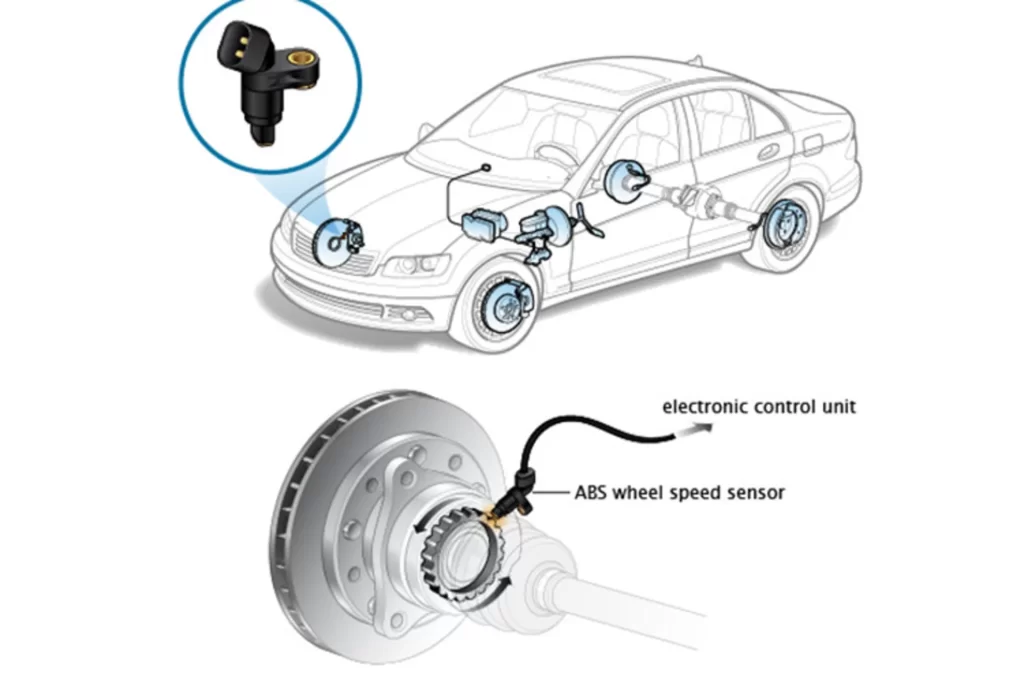 electronic control unit
ABS wheel speed sensor